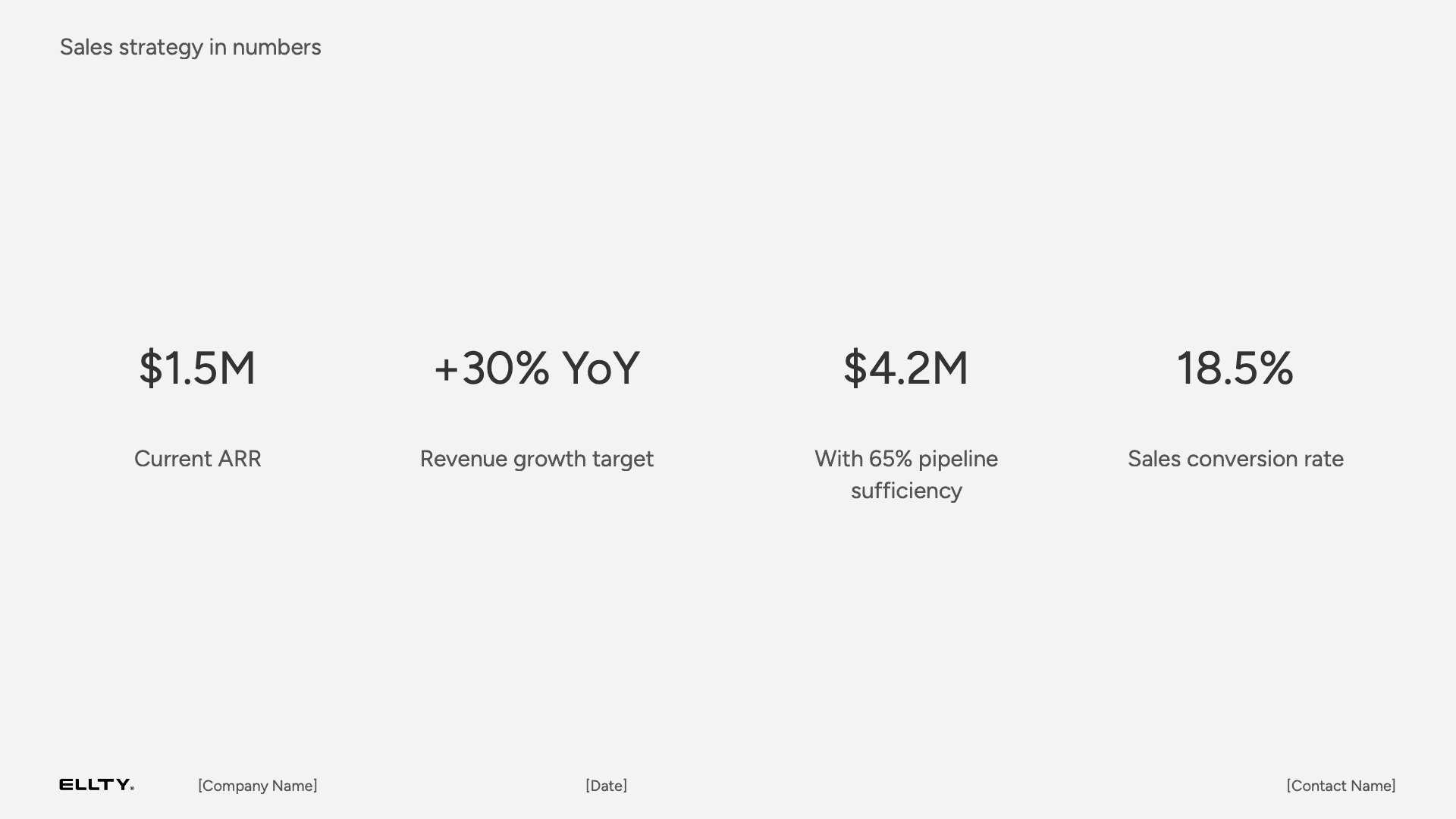 Sales strategy in numbers

$1.5M

Current ARR

+30% YoY

Revenue growth target

$4.2M

With 65% pipeline sufficiency

18.5%

Sales conversion rate

ELLTY® [Company Name] [Date] [Contact Name]